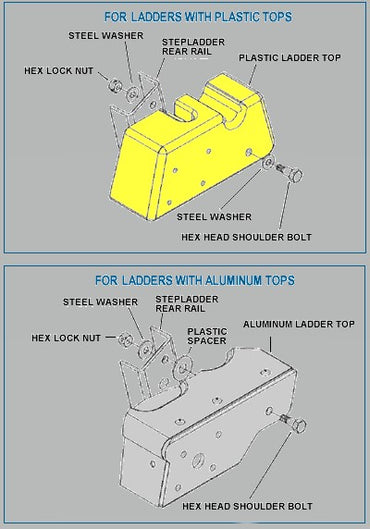 FOR LADDERS WITH PLASTIC TOPS

STEEL WASHER

STEPLADDER REAR RAIL

PLASTIC LADDER TOP

HEX LOCK NUT

STEEL WASHER

HEX HEAD SHOULDER BOLT

FOR LADDERS WITH ALUMINUM TOPS

STEEL WASHER

STEPLADDER REAR RAIL

PLASTIC SPACER

ALUMINUM LADDER TOP

HEX LOCK NUT

HEX HEAD SHOULDER BOLT